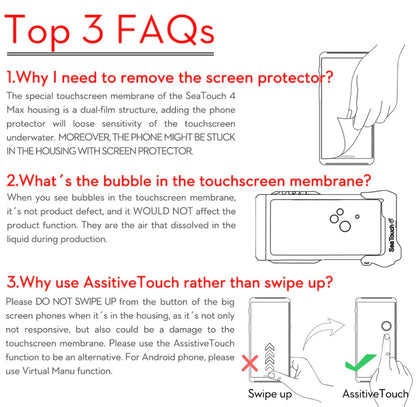 Top 3 FAQs

1.Why I need to remove the screen protector?

The special touchscreen membrane of the SeaTouch 4 Max housing is a dual-film structure, adding the phone protector will loose sensitivity of the touchscreen underwater. MOREOVER, THE PHONE MIGHT BE STUCK IN THE HOUSING WITH SCREEN PROTECTOR.

2.What's the bubble in the touchscreen membrane?

When you see bubbles in the touchscreen membrane, it's not product defect, and it WOULD NOT affect the product function. They are the air that dissolved in the liquid during production.

SeaTouch

3.Why use AssitiveTouch rather than swipe up?

Please DO NOT SWIPE UP from the button of the big screen phones when it's in the housing, as it's not only not responsive, but also could be a damage to the touchscreen membrane. Please use the AssistiveTouch function to be an alternative. For Android phone, please use Virtual Manu function.

Swipe up

AssitiveTouch